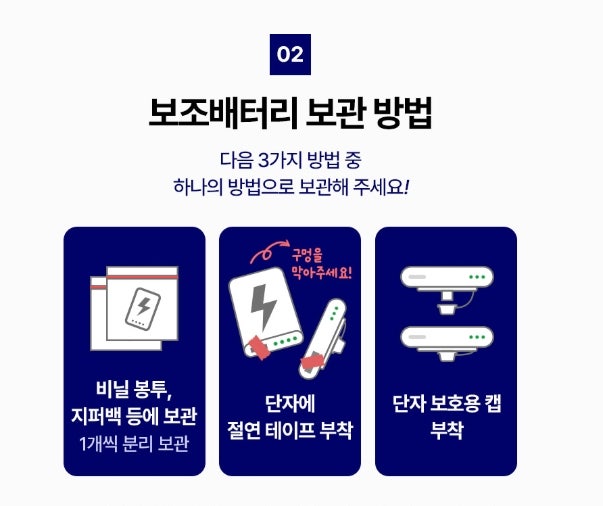 02

보조배터리 보관 방법

다음 3가지 방법 중
하나의 방법으로 보관해 주세요!

비닐 봉투,
지퍼백 등에 보관
1개씩 분리 보관

구멍을
막아주세요!

단자에
절연 테이프 부착

단자 보호용 캡
부착